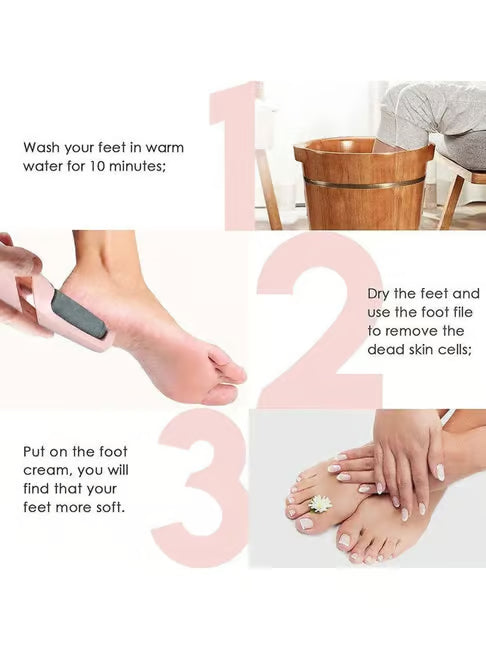 1

Wash your feet in warm water for 10 minutes;

2

Dry the feet and use the foot file to remove the dead skin cells;

3

Put on the foot cream, you will find that your feet more soft.