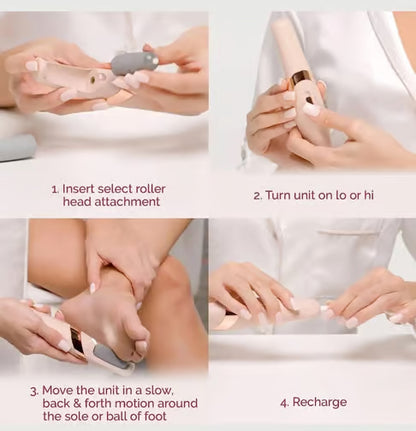 1. Insert select roller head attachment

2. Turn unit on lo or hi

3. Move the unit in a slow, back & forth motion around the sole or ball of foot

4. Recharge