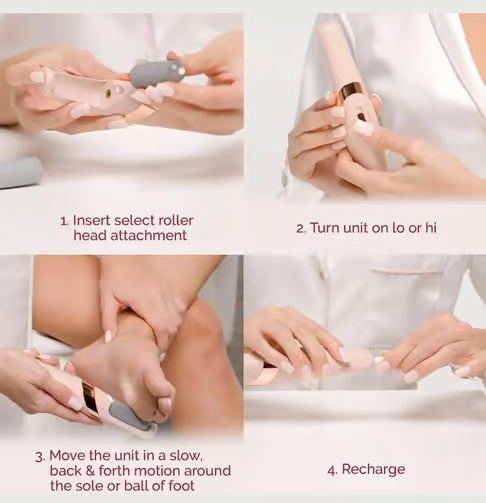 1. Insert select roller head attachment

2. Turn unit on lo or hi

3. Move the unit in a slow, back & forth motion around the sole or ball of foot

4. Recharge